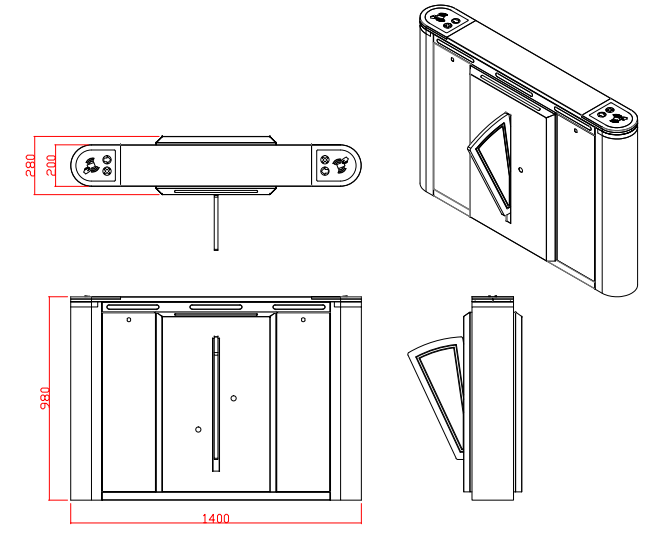 280
200
980
1400